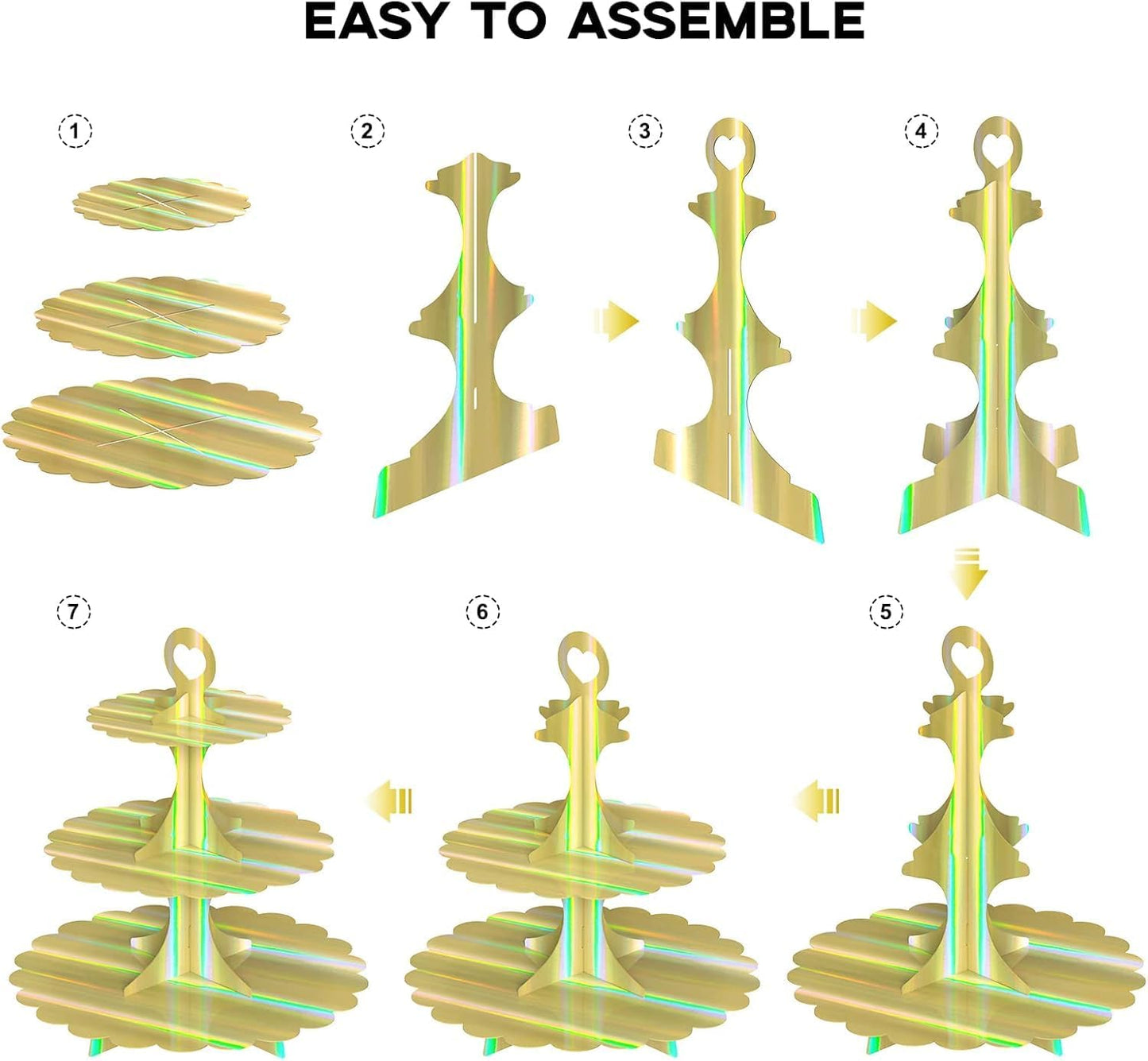 EASY TO ASSEMBLE

1

2

3

4

7

6

5