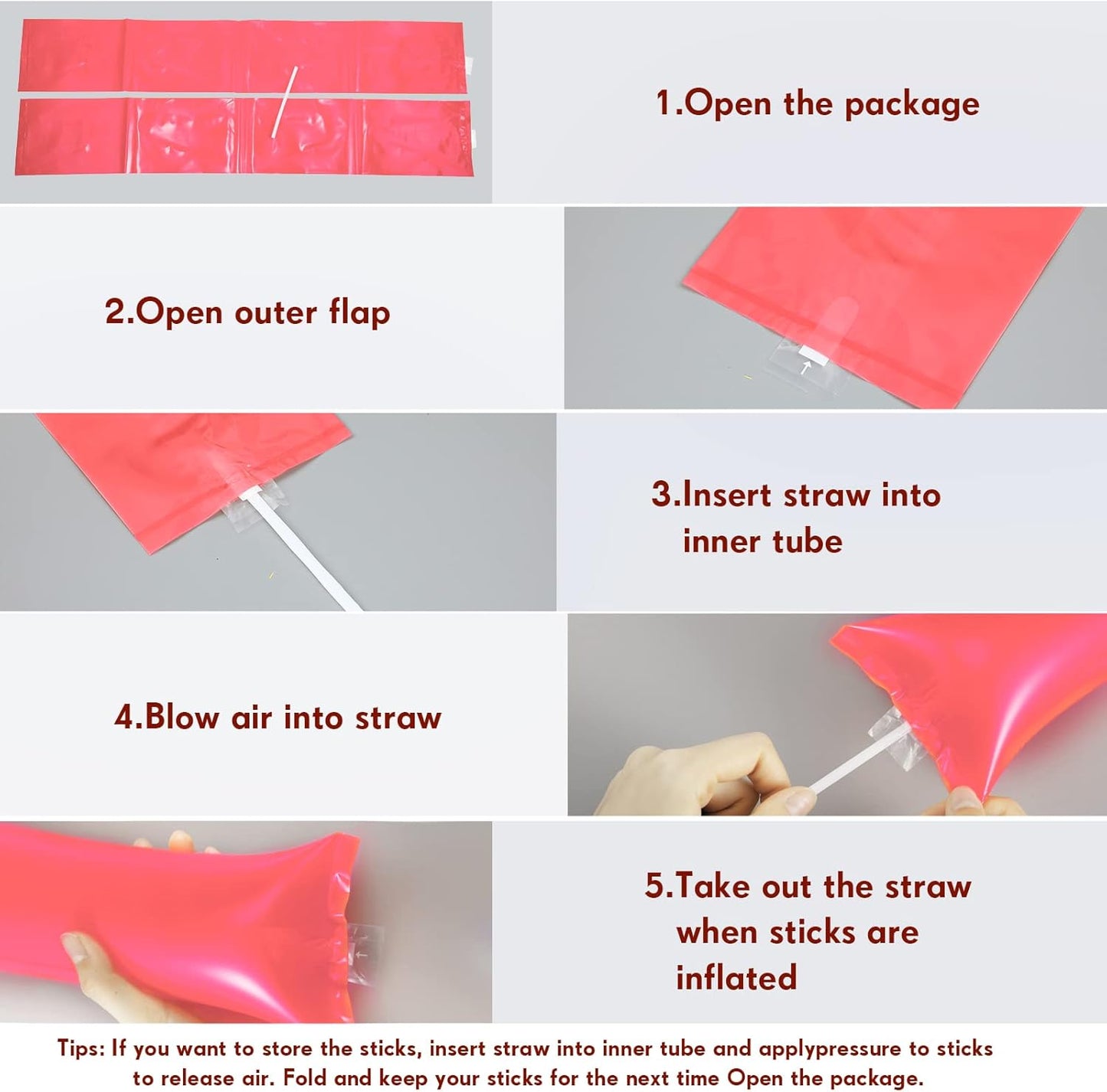 1.Open the package

2.Open outer flap

3.Insert straw into inner tube

4.Blow air into straw

5.Take out the straw when sticks are inflated

Tips: If you want to store the sticks, insert straw into inner tube and applypressure to sticks to release air. Fold and keep your sticks for the next time Open the package.