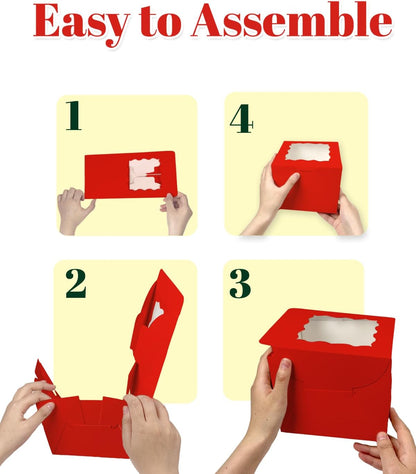 Easy to Assemble

1

4

2

3