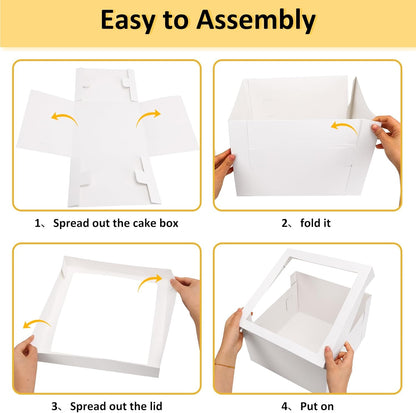 Easy to Assembly

1、Spread out the cake box

2、fold it

3、Spread out the lid

4、Put on