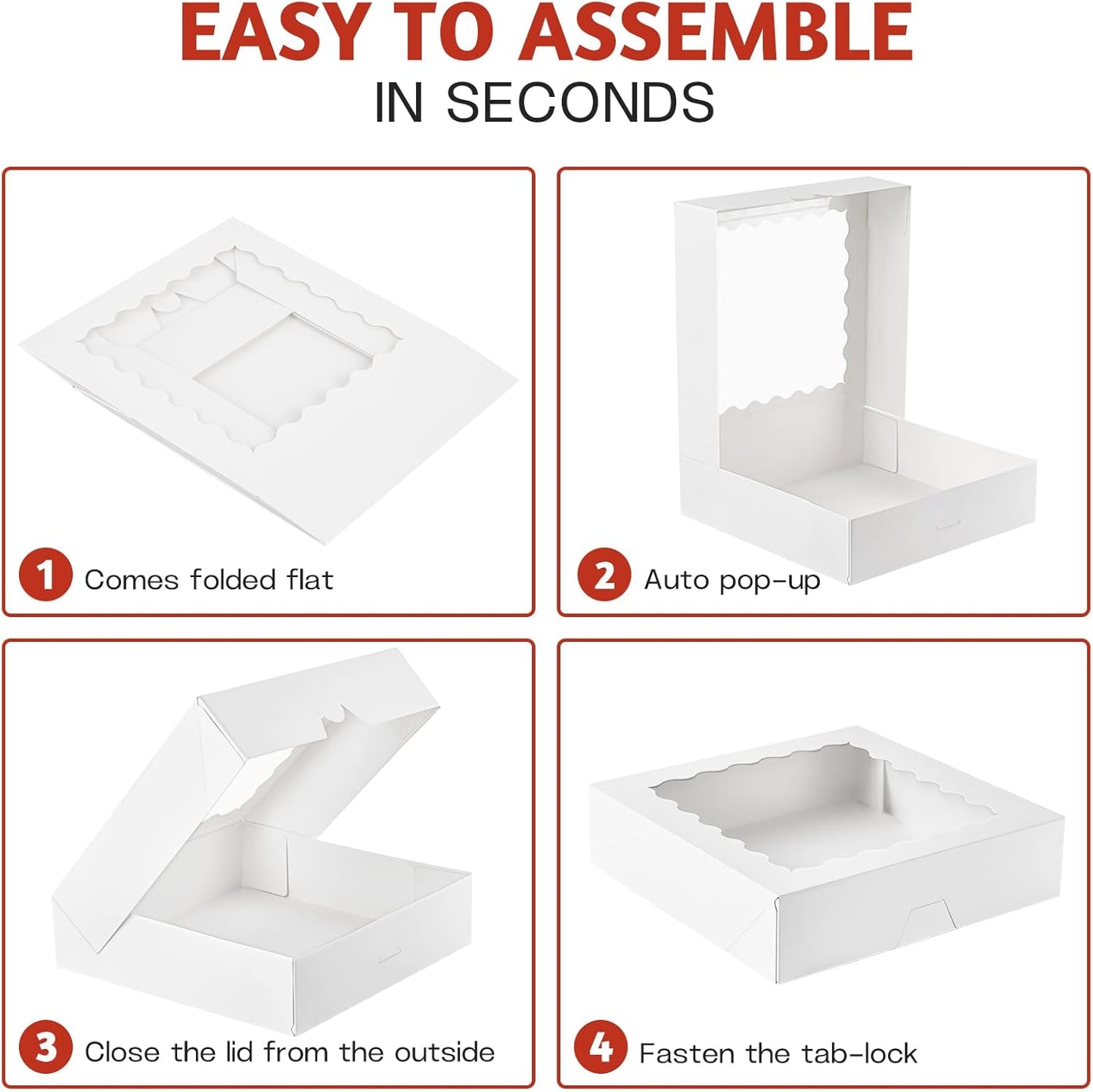 EASY TO ASSEMBLE
IN SECONDS

1 Comes folded flat

2 Auto pop-up

3 Close the lid from the outside

4 Fasten the tab-lock