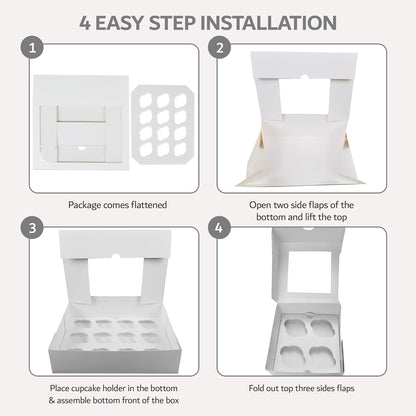 4 EASY STEP INSTALLATION

1

Package comes flattened

2

Open two side flaps of the bottom and lift the top

3

Place cupcake holder in the bottom & assemble bottom front of the box

4

Fold out top three sides flaps