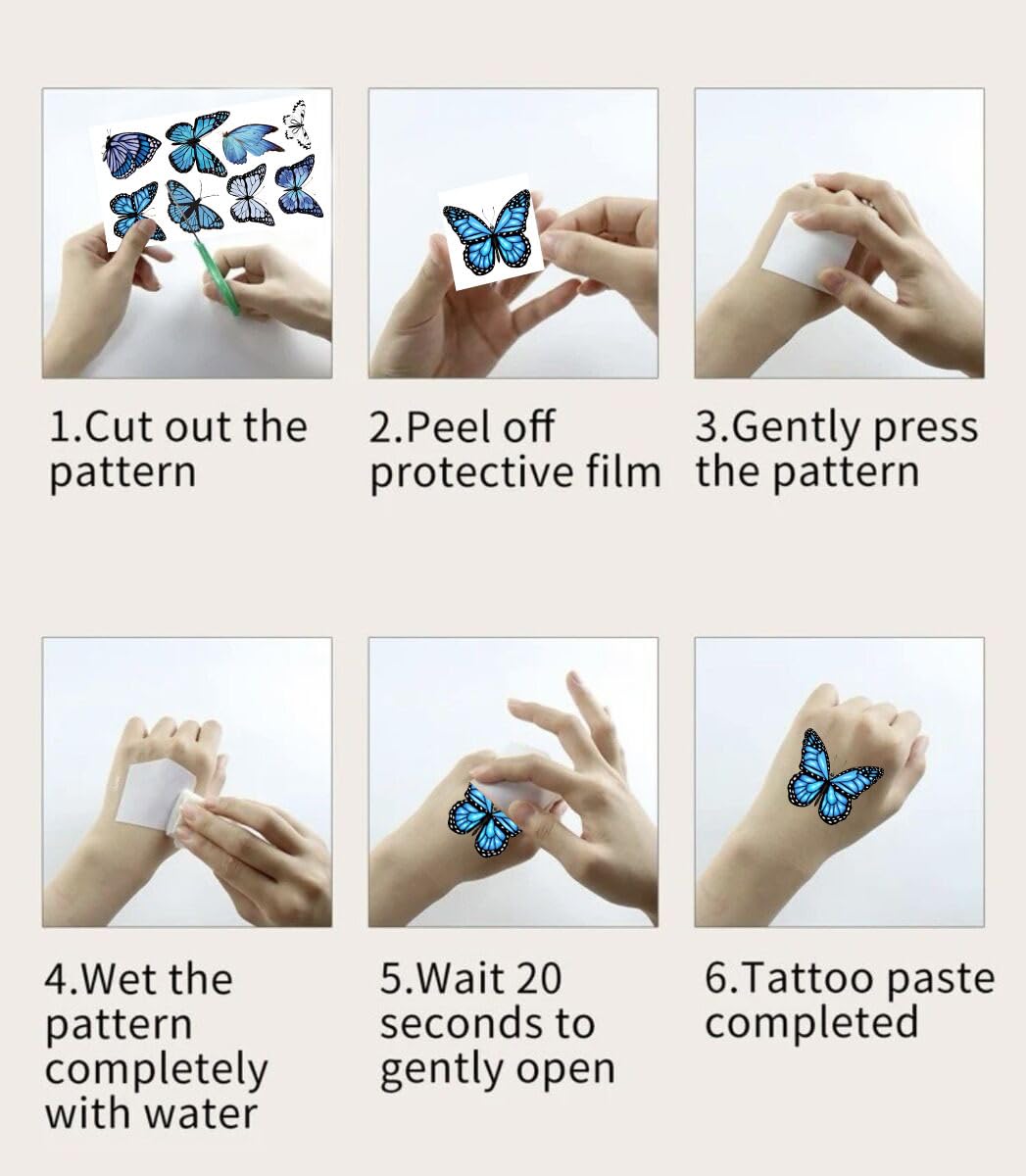 1.Cut out the pattern

2.Peel off protective film

3.Gently press the pattern

4.Wet the pattern completely with water

5.Wait 20 seconds to gently open

6.Tattoo paste completed