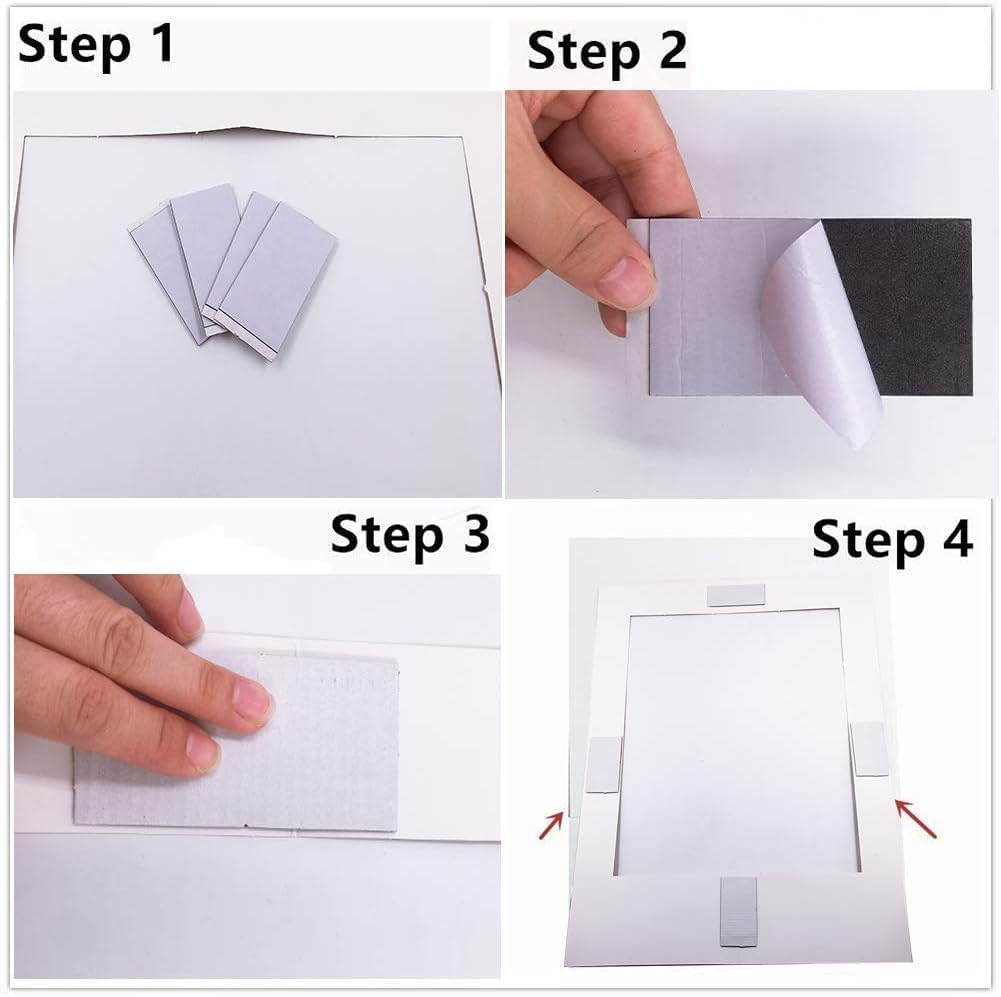 Step 1

Step 2

Step 3

Step 4