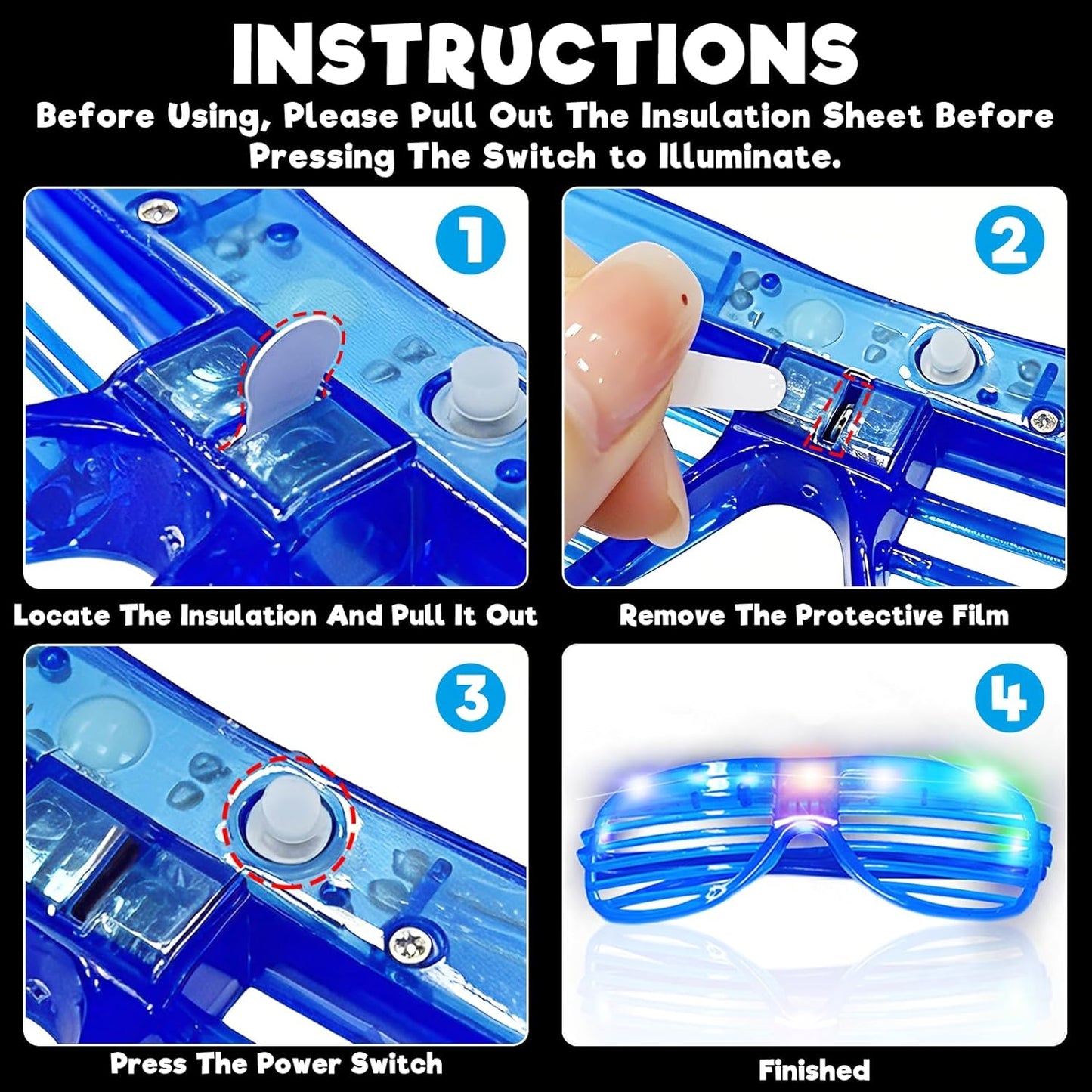 INSTRUCTIONS

Before Using, Please Pull Out The Insulation Sheet Before Pressing The Switch to Illuminate.

1

Locate The Insulation And Pull It Out

2

Remove The Protective Film

3

Press The Power Switch

4

Finished