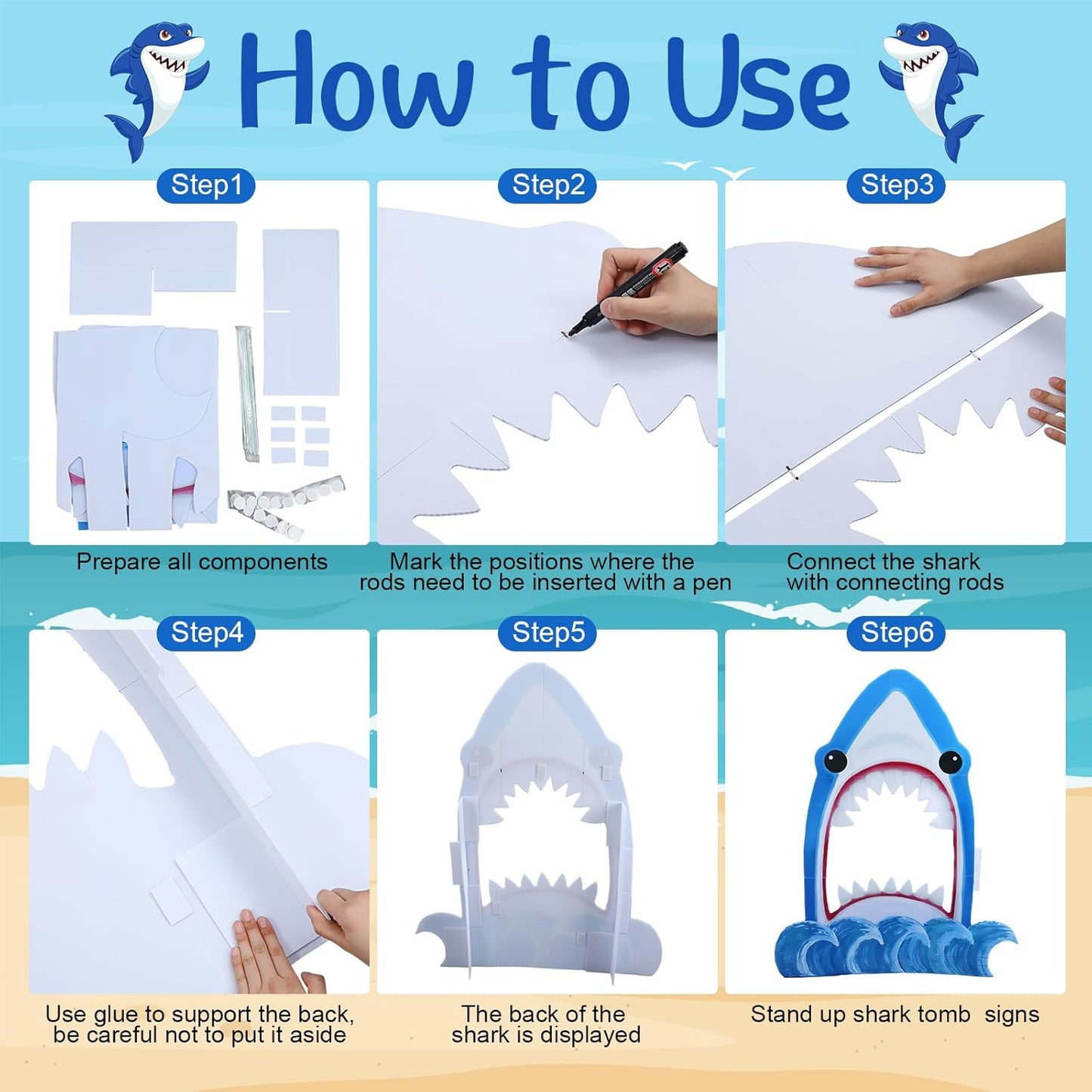 How to Use

Step1

Prepare all components

Step2

Mark the positions where the rods need to be inserted with a pen

Step3

Connect the shark with connecting rods

Step4

Use glue to support the back, be careful not to put it aside

Step5

The back of the shark is displayed

Step6

Stand up shark tomb signs