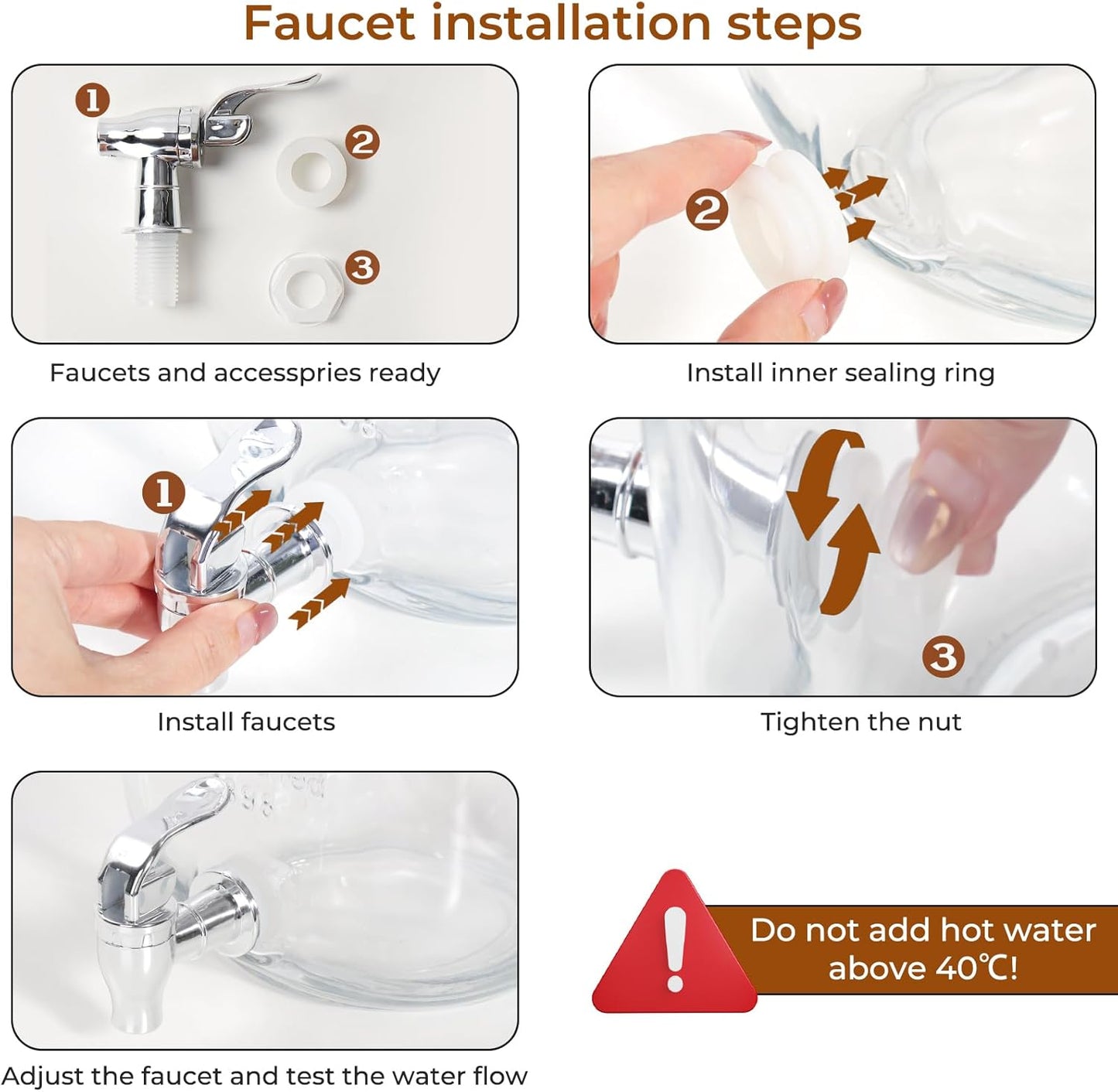 Faucet installation steps

1
2
3

Faucets and accesspries ready

2

Install inner sealing ring

1

Install faucets

3

Tighten the nut

Adjust the faucet and test the water flow

Do not add hot water above 40℃!